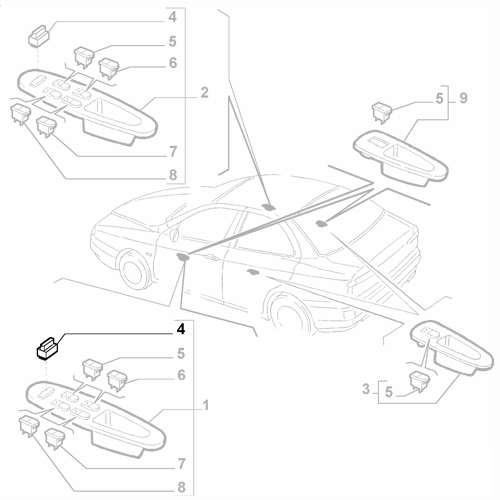 4
5
6
2
7
8
5
9
4
5
6
1
7
8
3
5