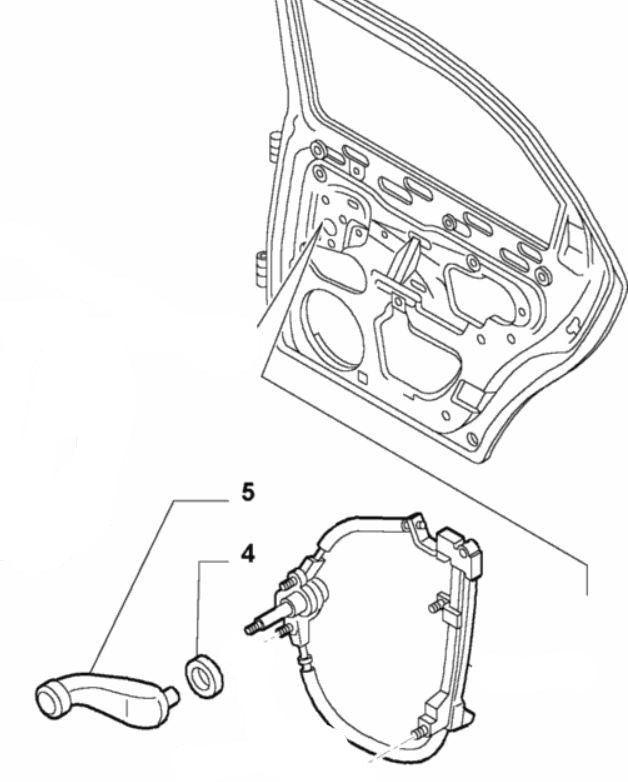 5

4