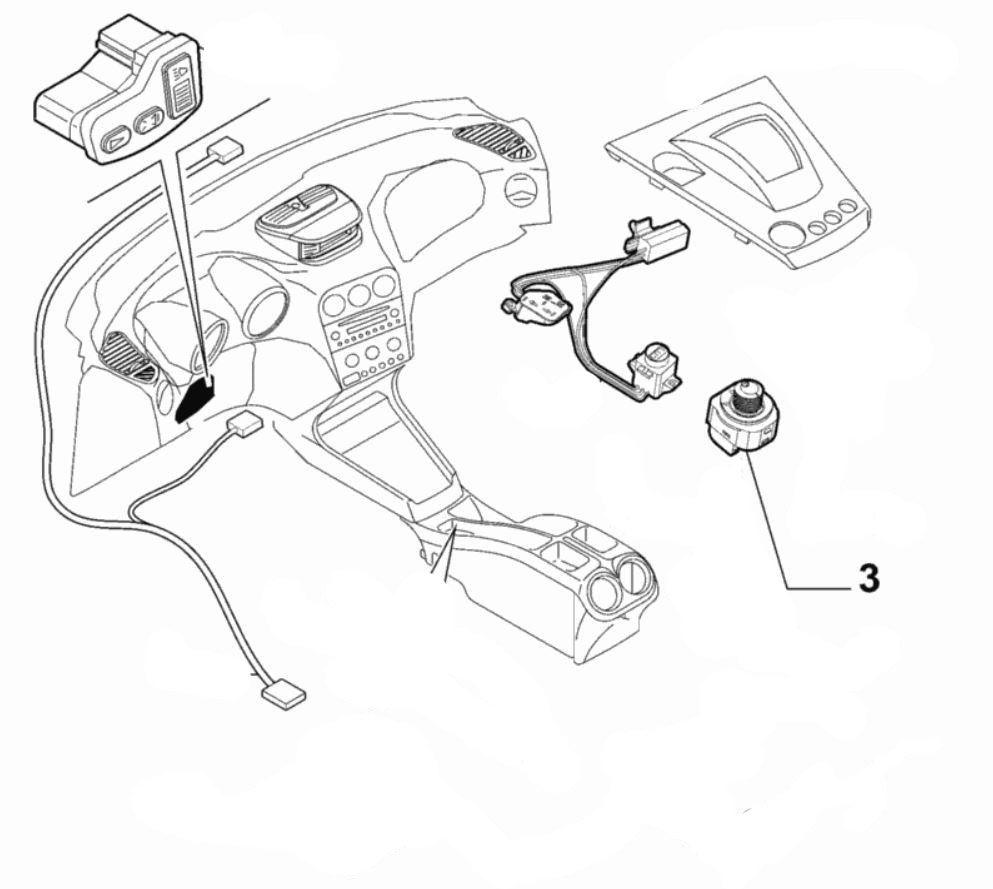 3