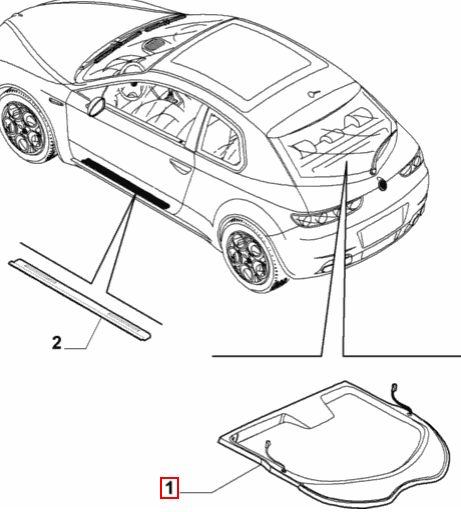 2

1