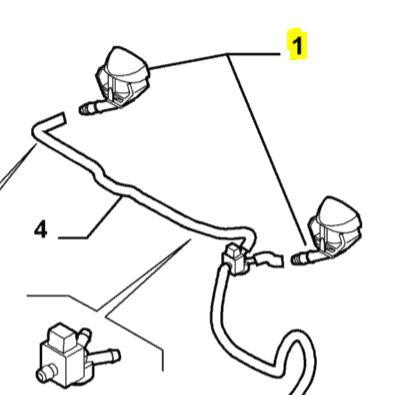 1

4