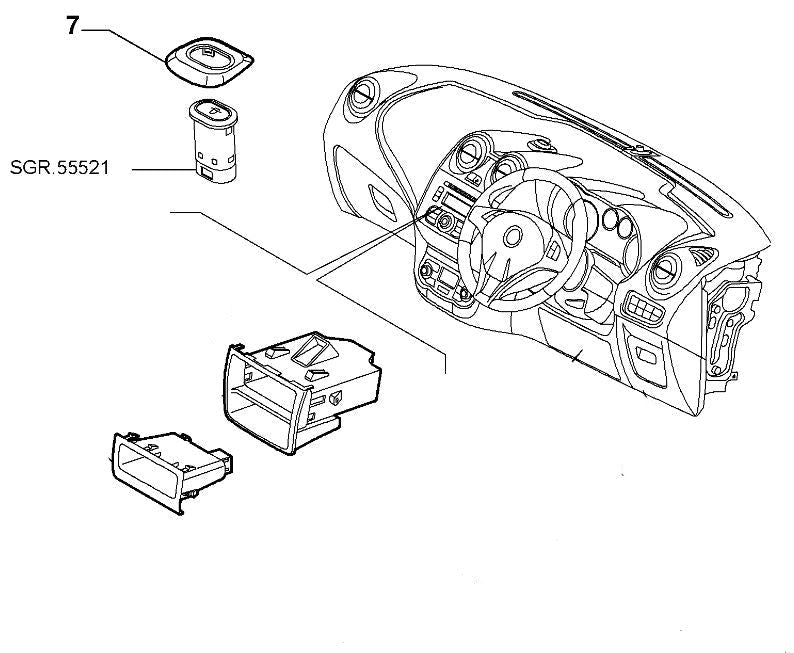 7

SGR.55521