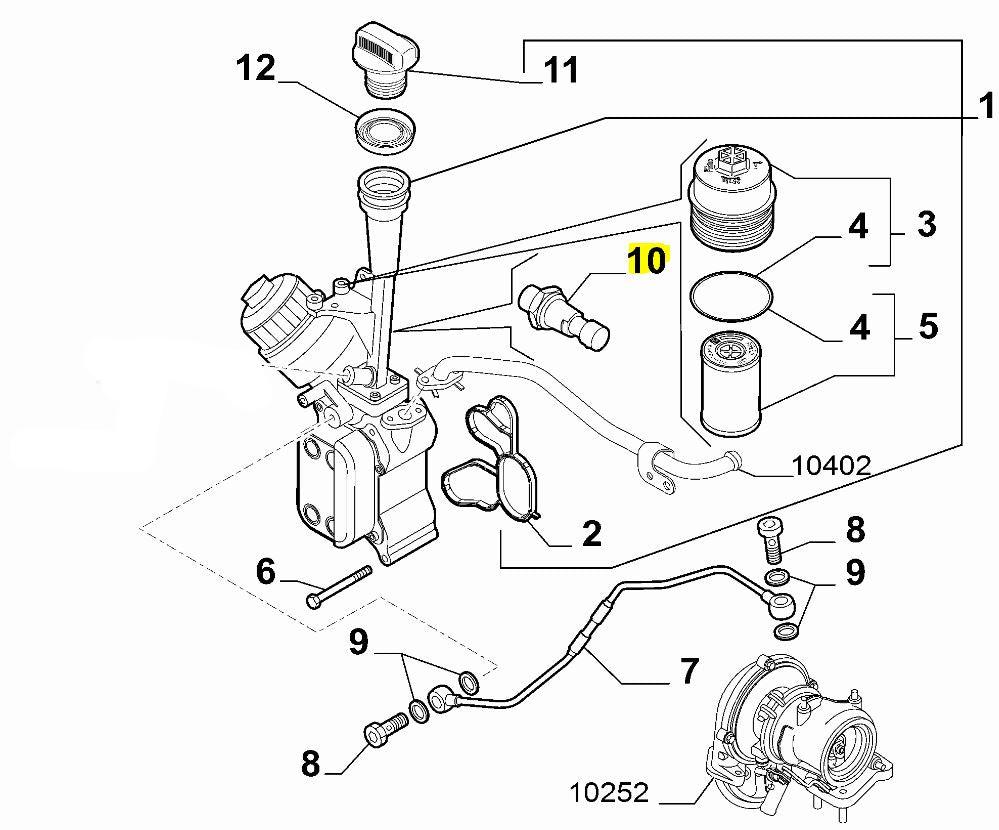 12
11
1
10
4
3
4
5
10402
2
8
9
6
9
7
8
10252