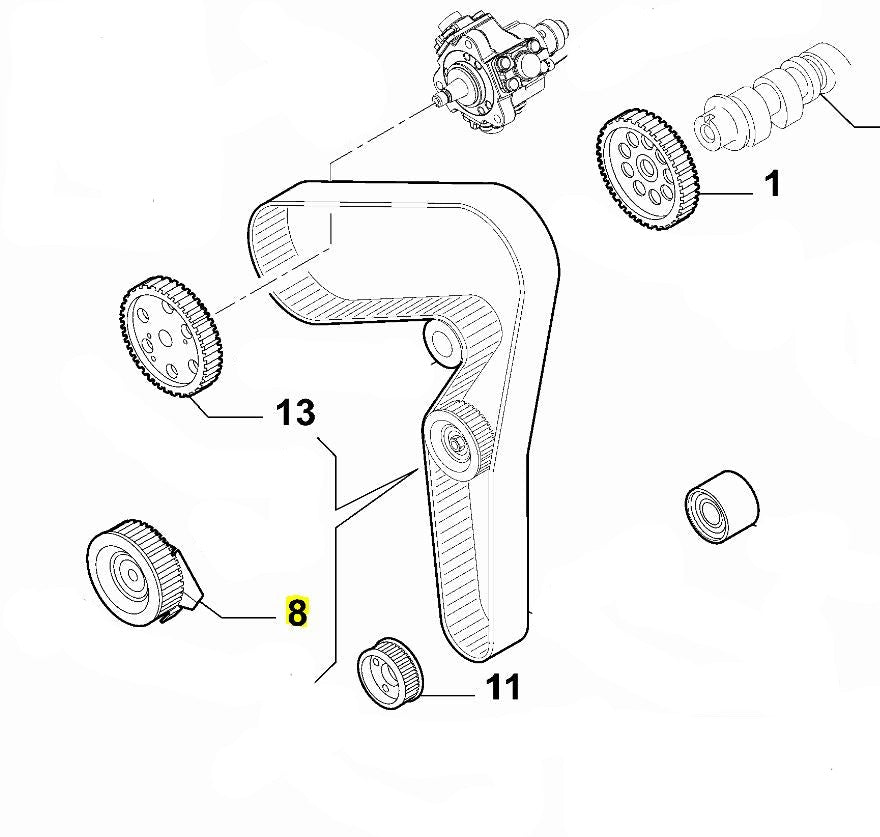 1

13

8

11