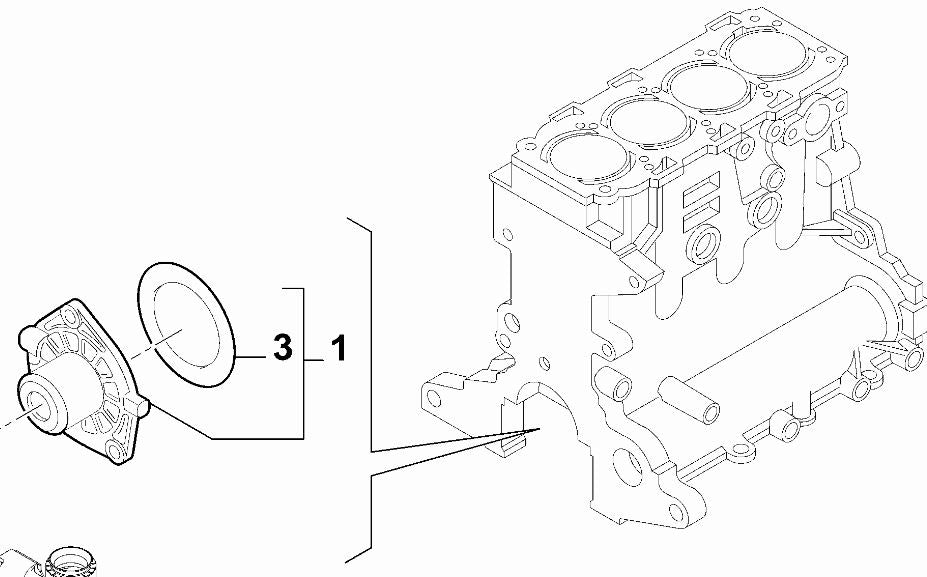 3
1