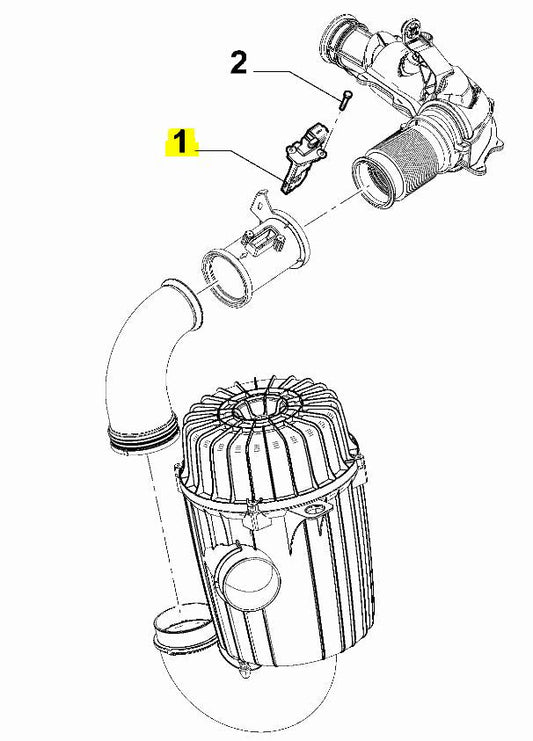 2

1