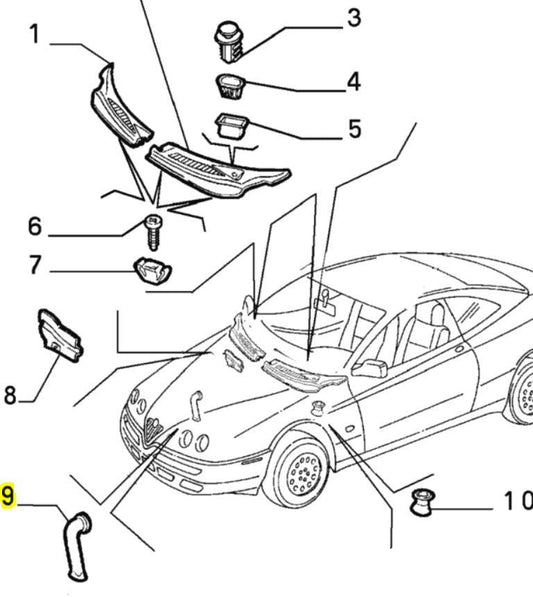 1
3
4
5
6
7
8
9
10