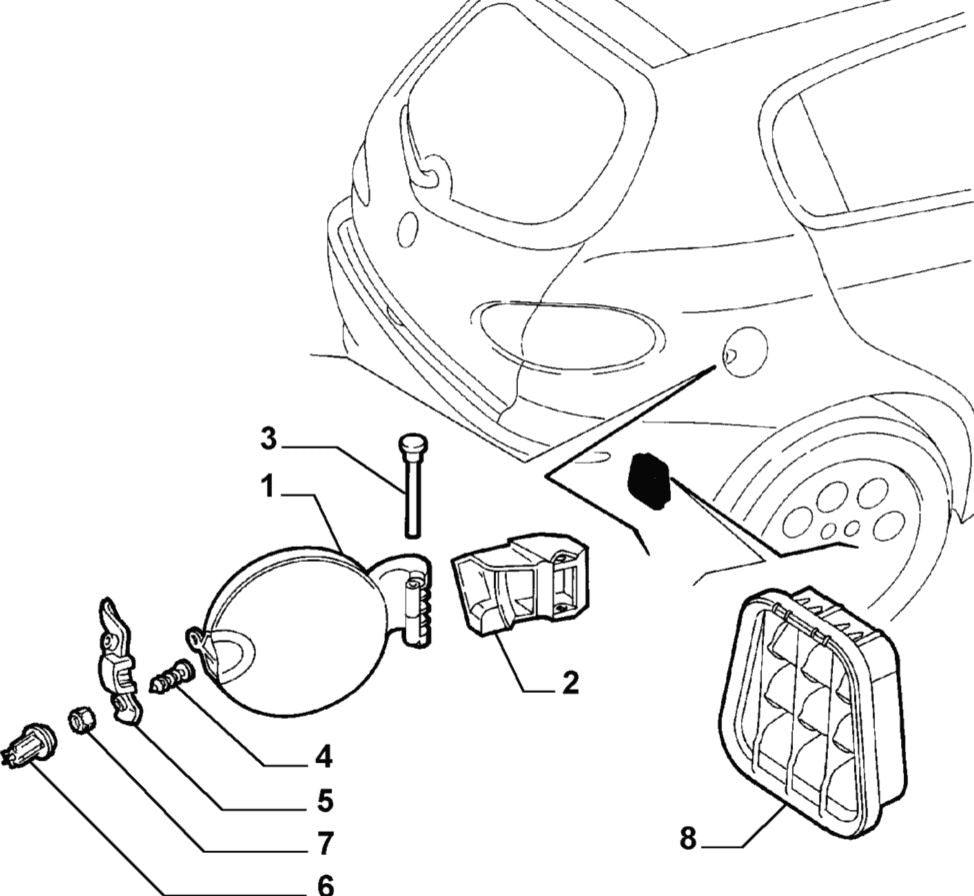 3
1
2
4
5
7
6
8