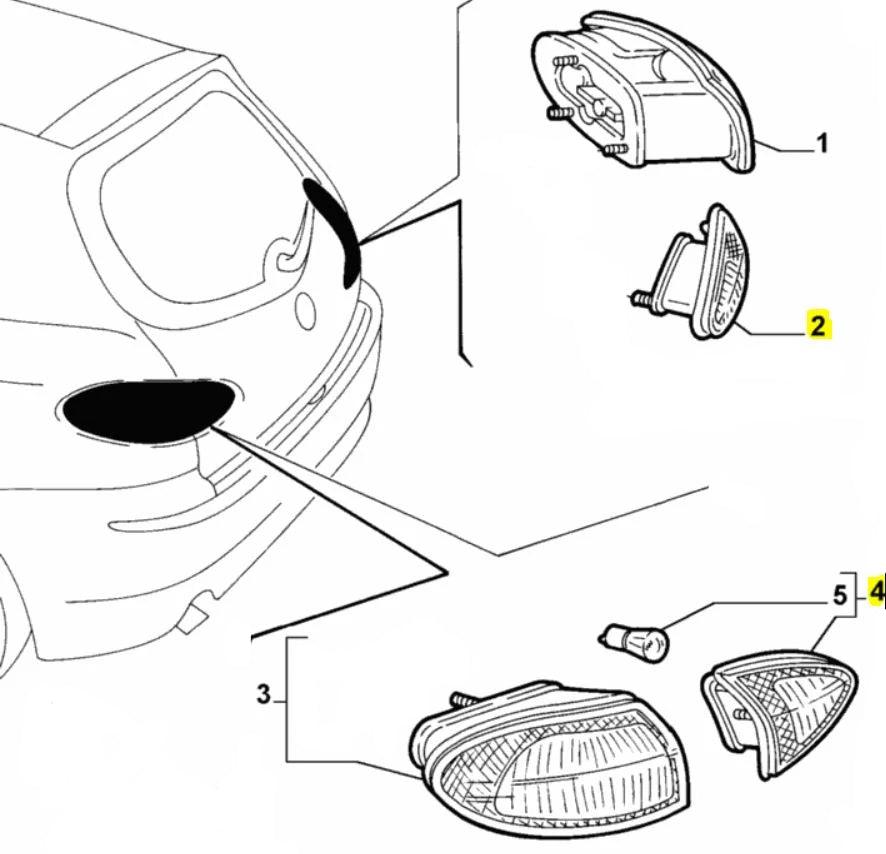 1
2
5
4
3