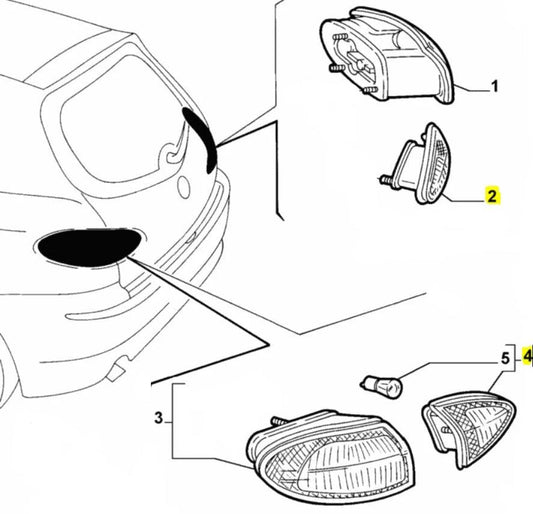 1
2
5
4
3