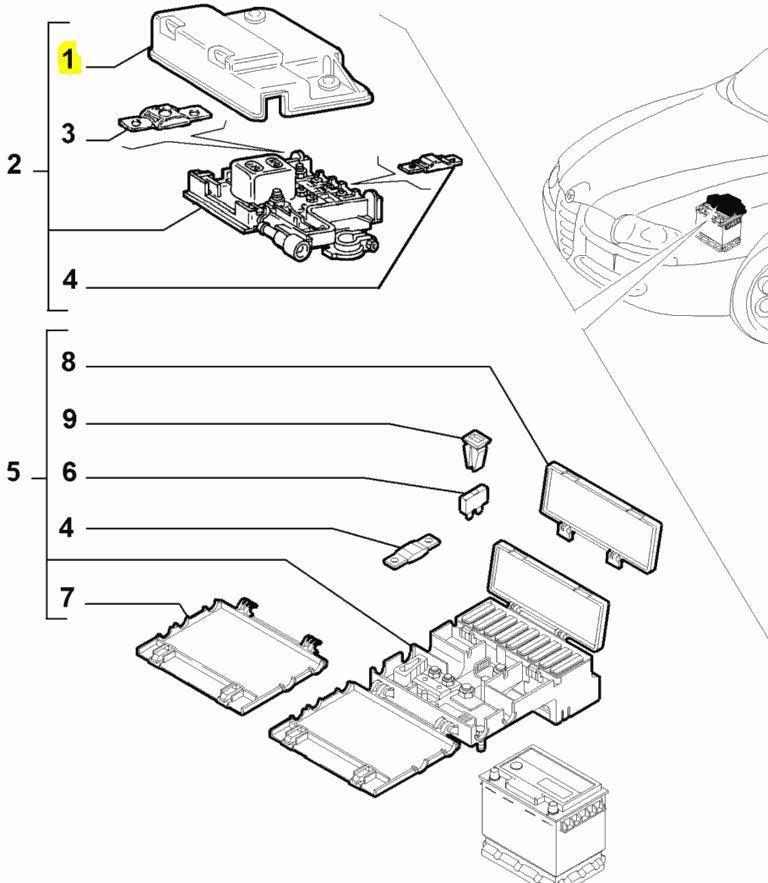 1
3
2
4
8
9
5
6
4
7