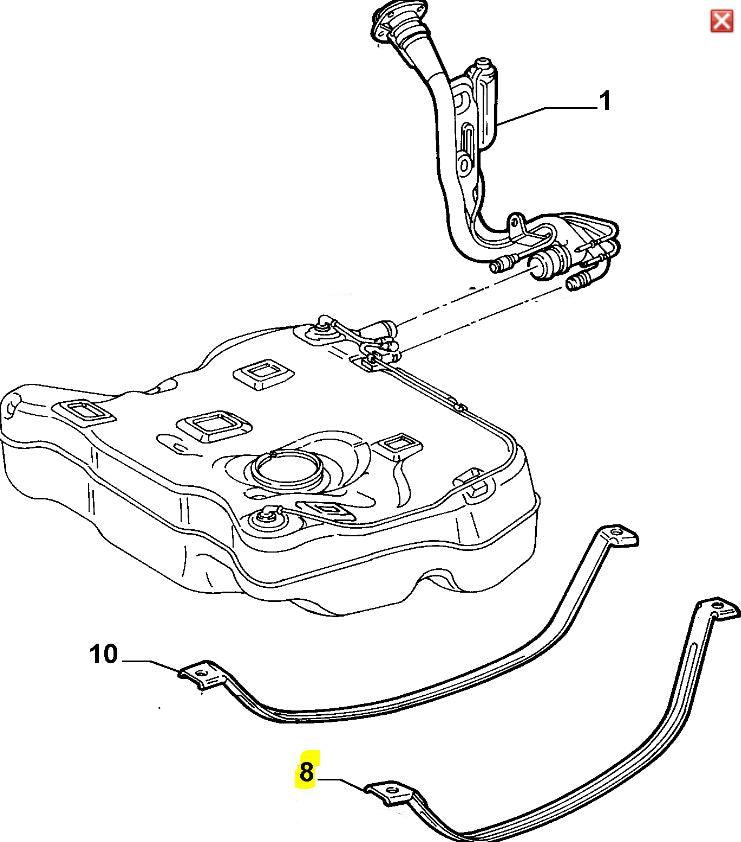 1

10

8