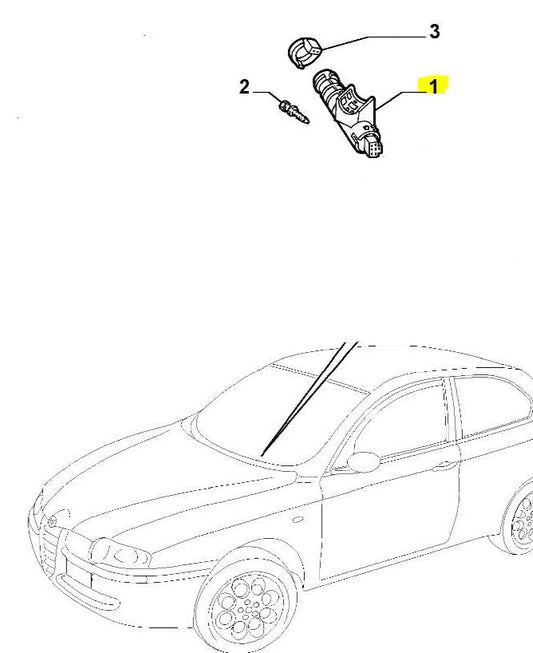 3
2
1