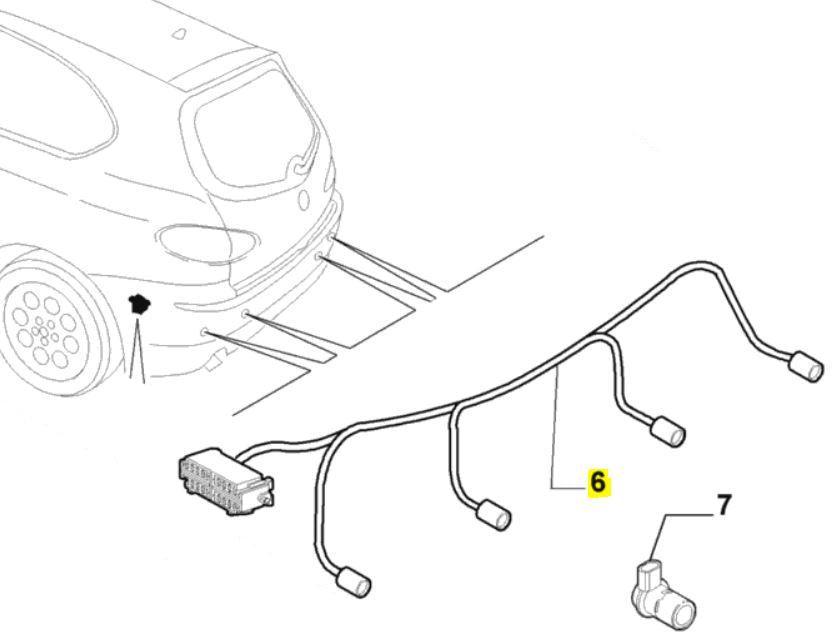 6
7