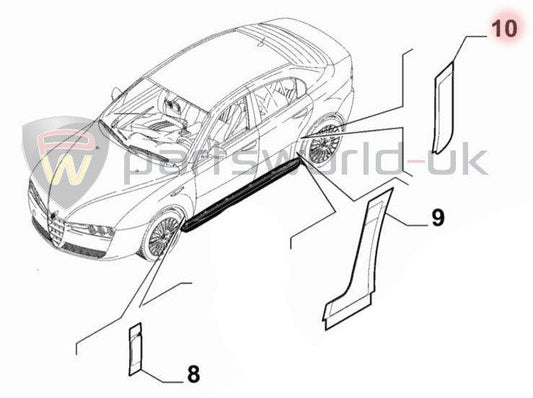 10

PW partsworld-uk

9

8