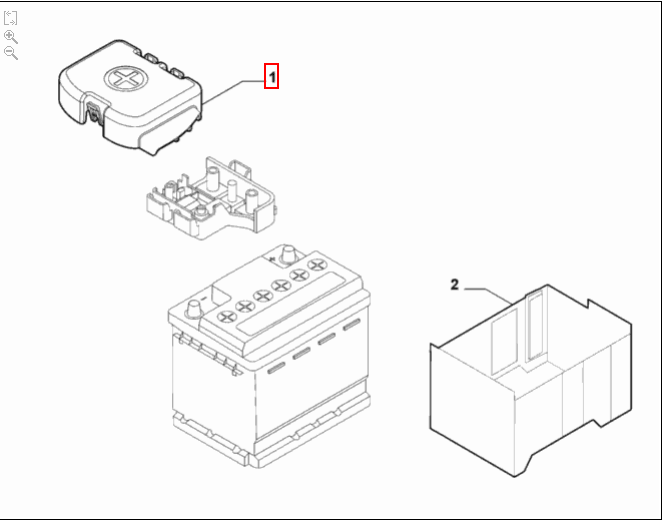 1

2