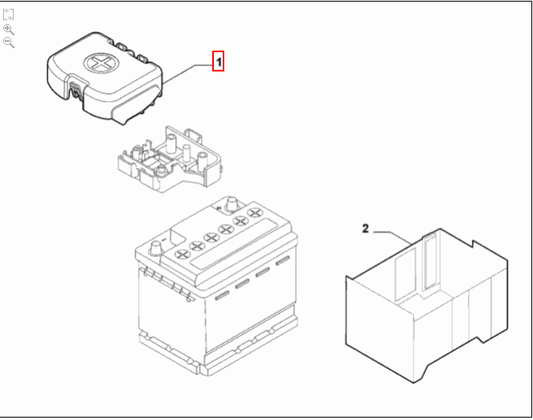 1

2