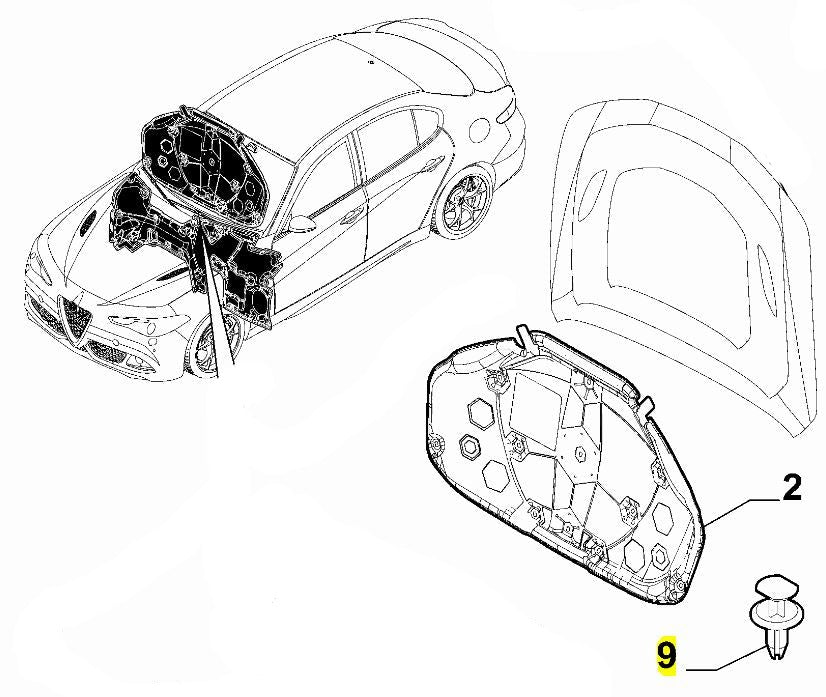 2

9