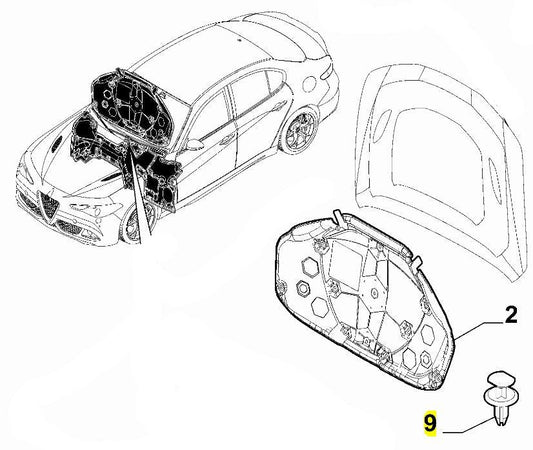 2
9