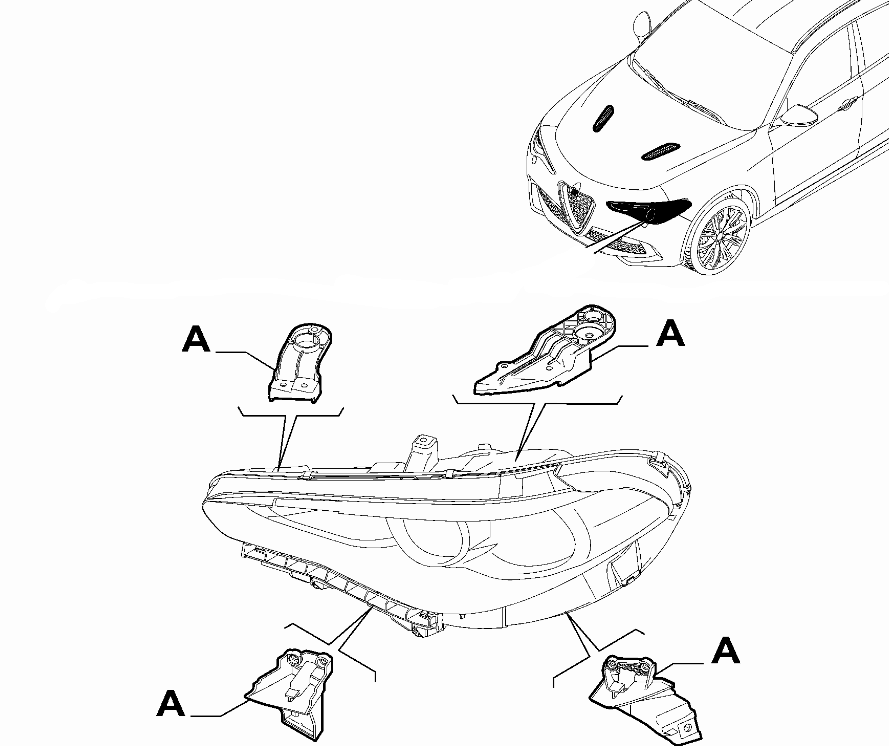 A

A

A

A