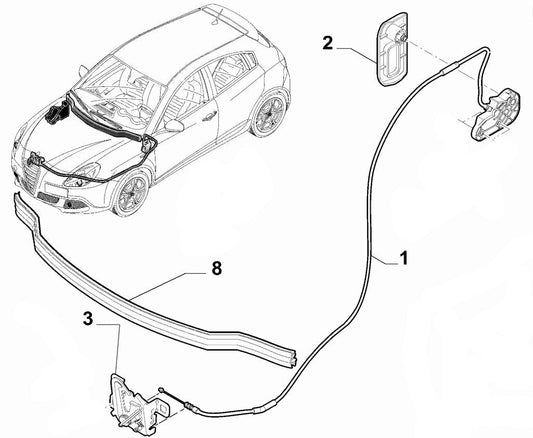 2

1

8

3