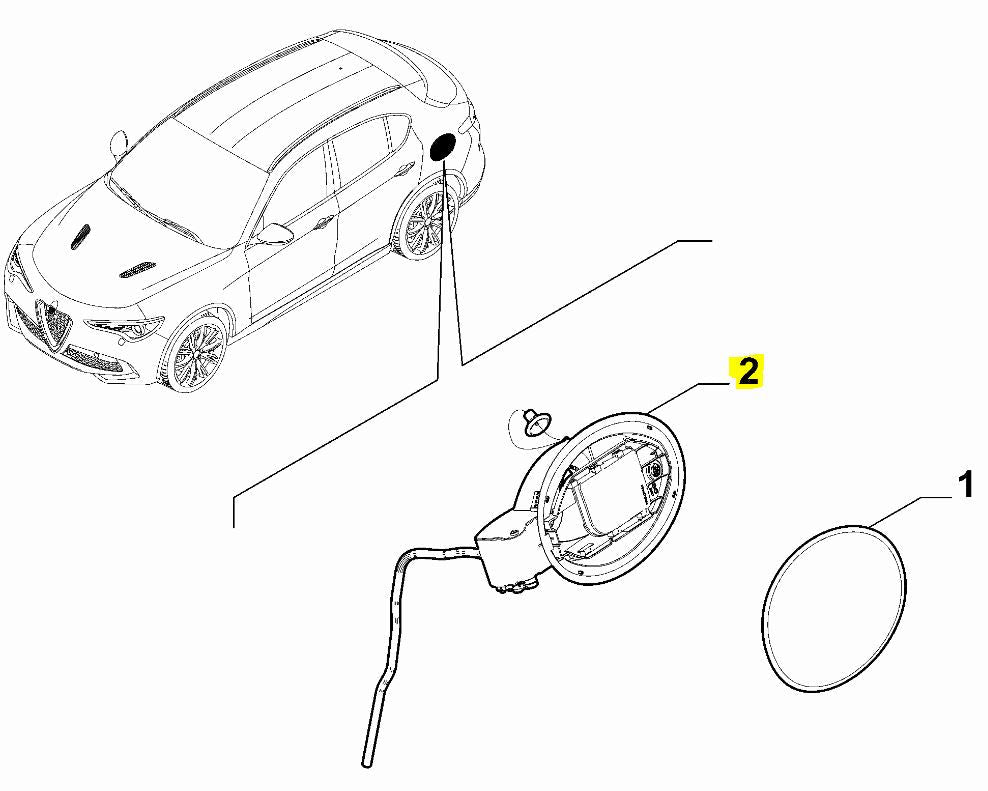 2

1