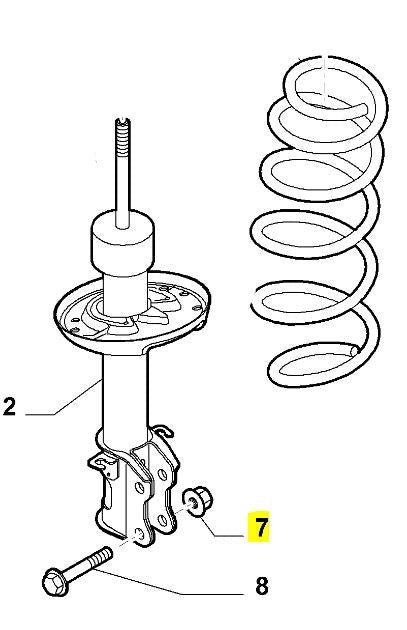 2
7
8