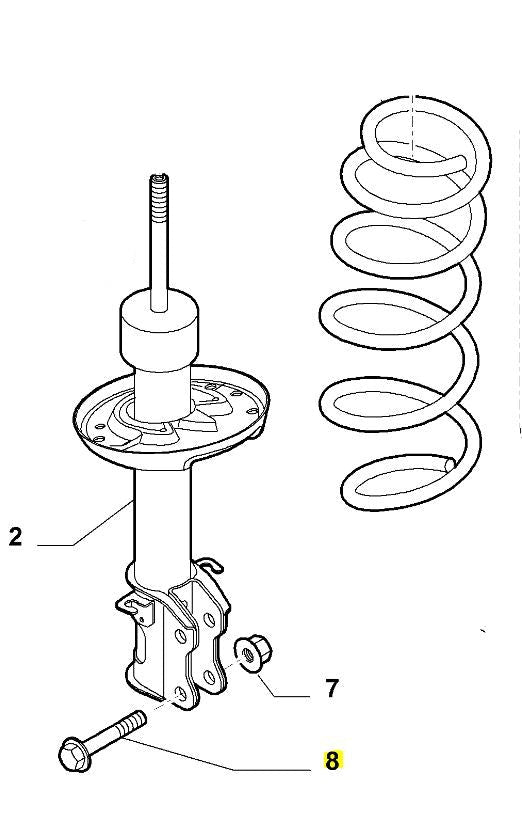 2
7
8