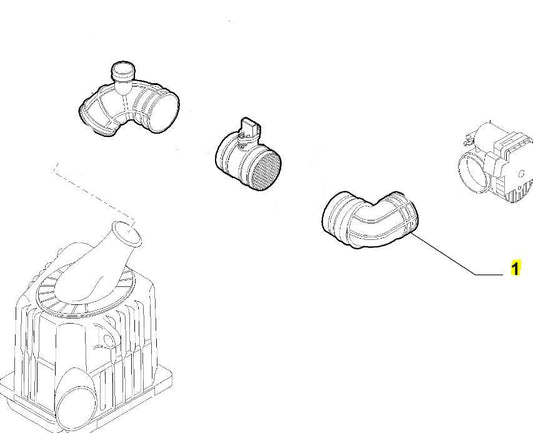 1