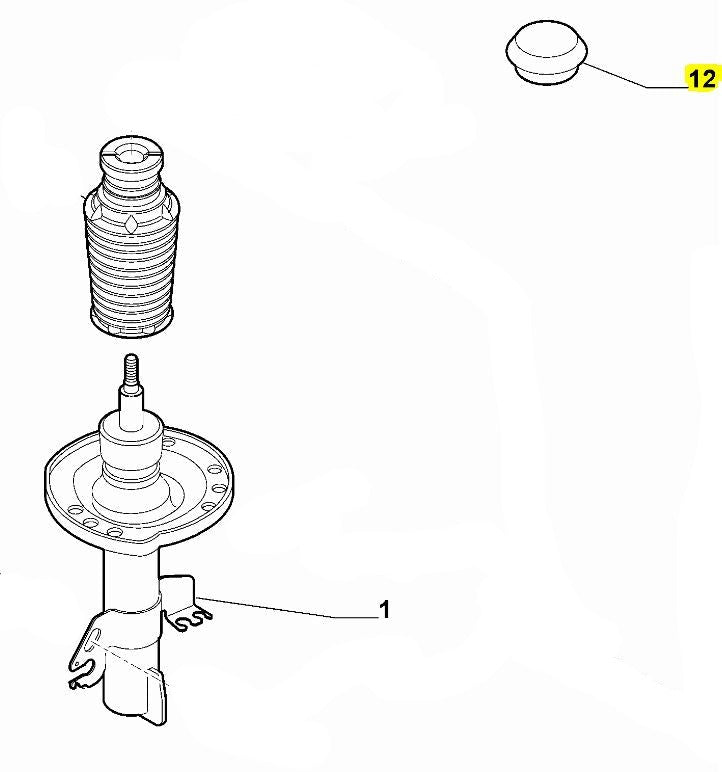 12

1