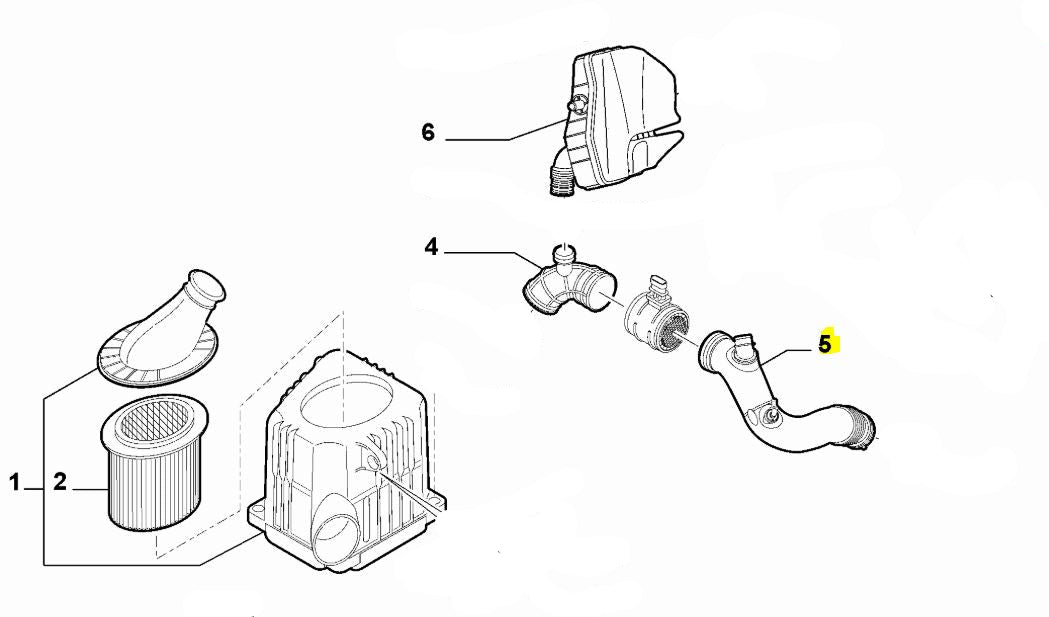 6

4

5

1
2