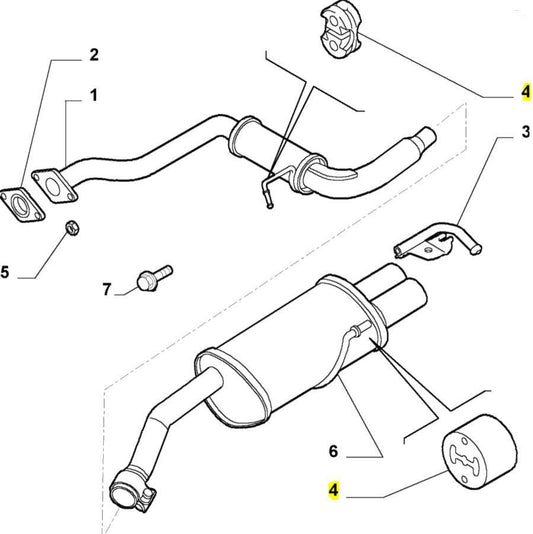 2
1
4
3
5
7
6
4