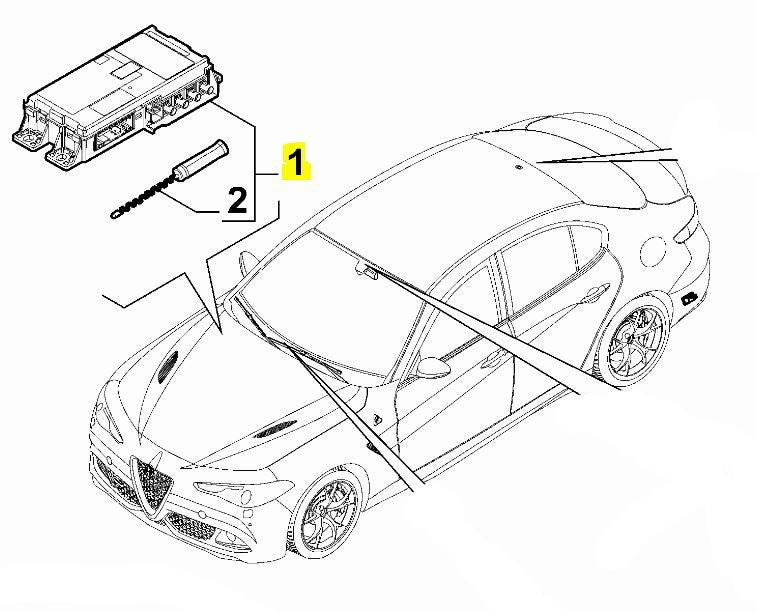 1
2