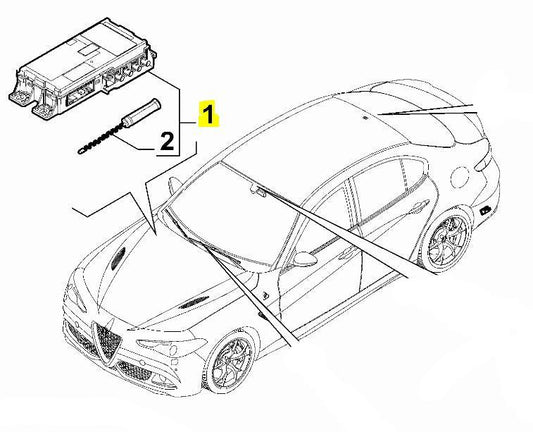 1
2