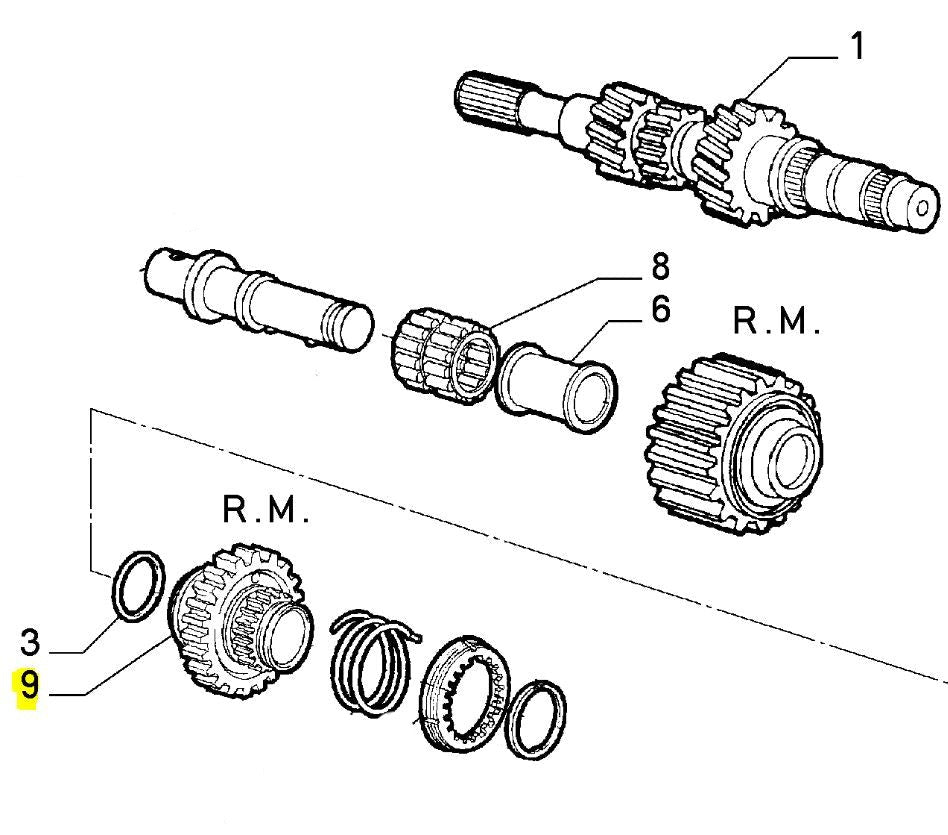 1

8

6

R.M.

R.M.

3

9