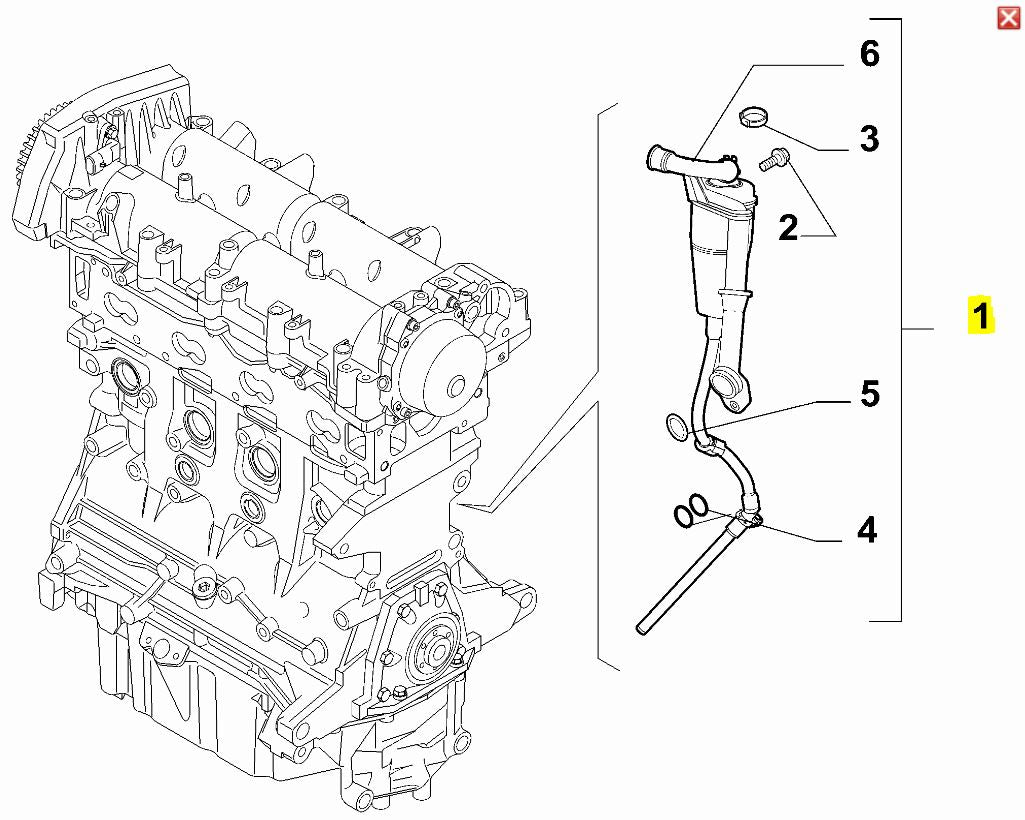 6
3
2
1
5
4