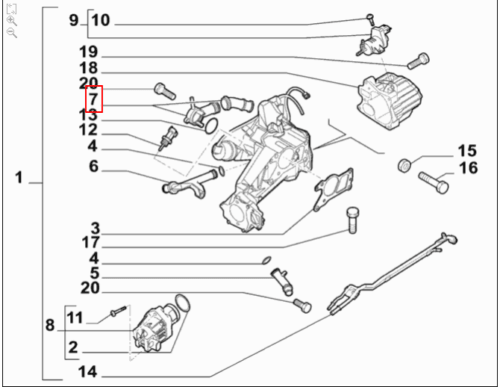 9 10
19
18
20
7
13
12
4
6
1
15
16
3
17
4
5
20
11
8
2
14