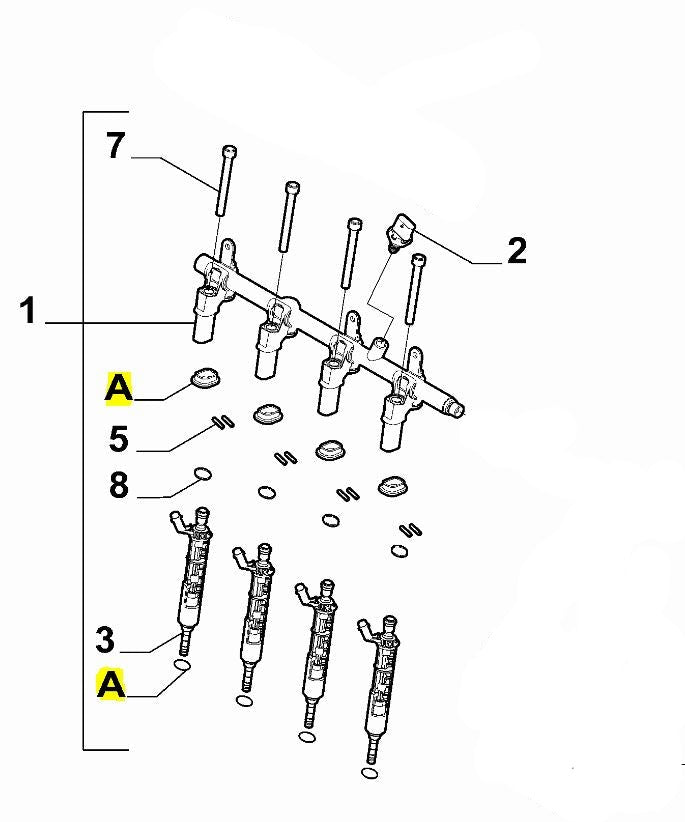 7
2
1
A
5
8
3
A