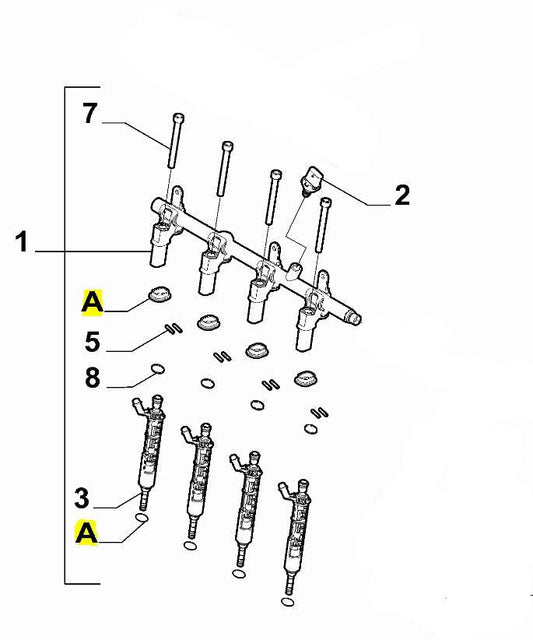 7
2
1
A
5
8
3
A