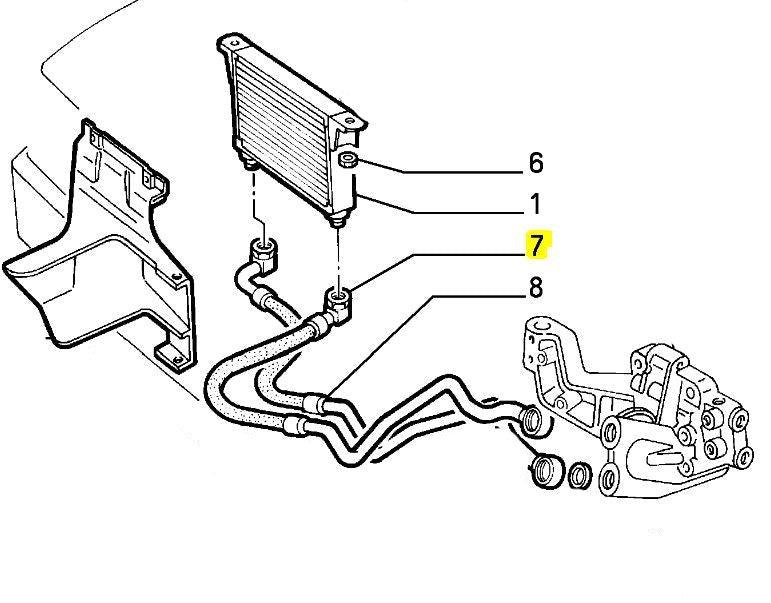 6
1
7
8