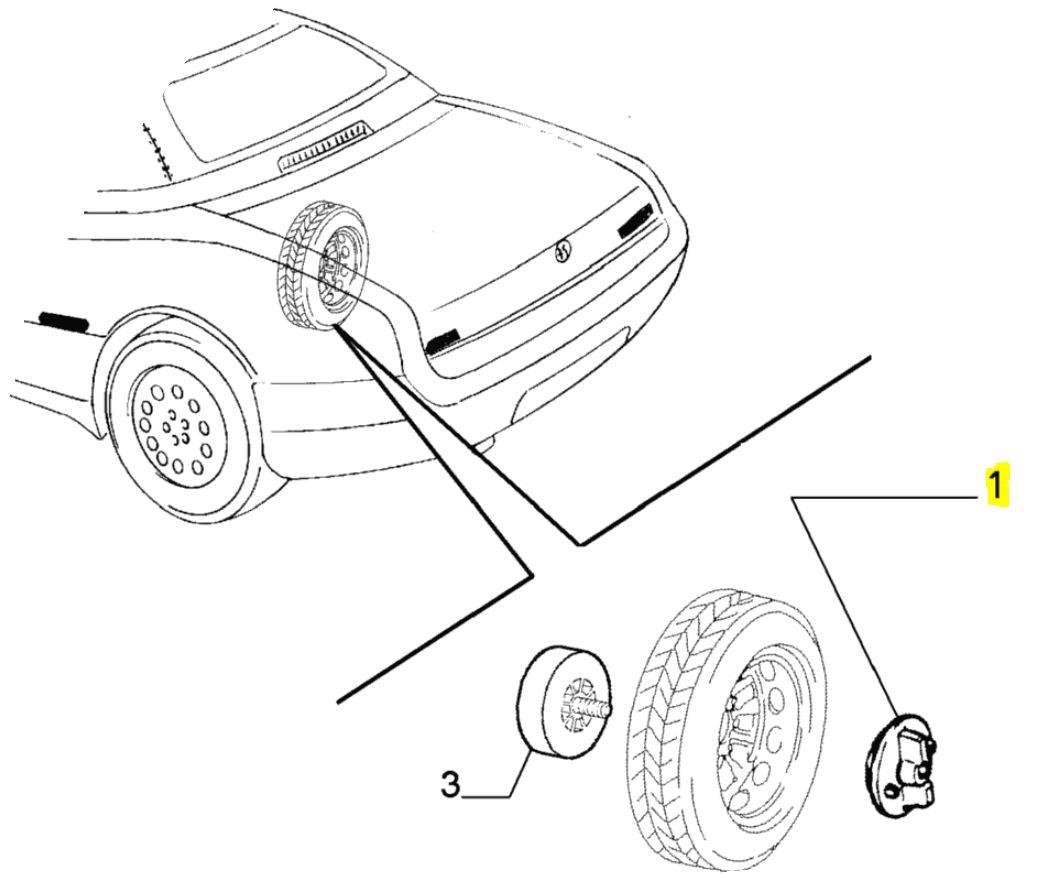 1
3