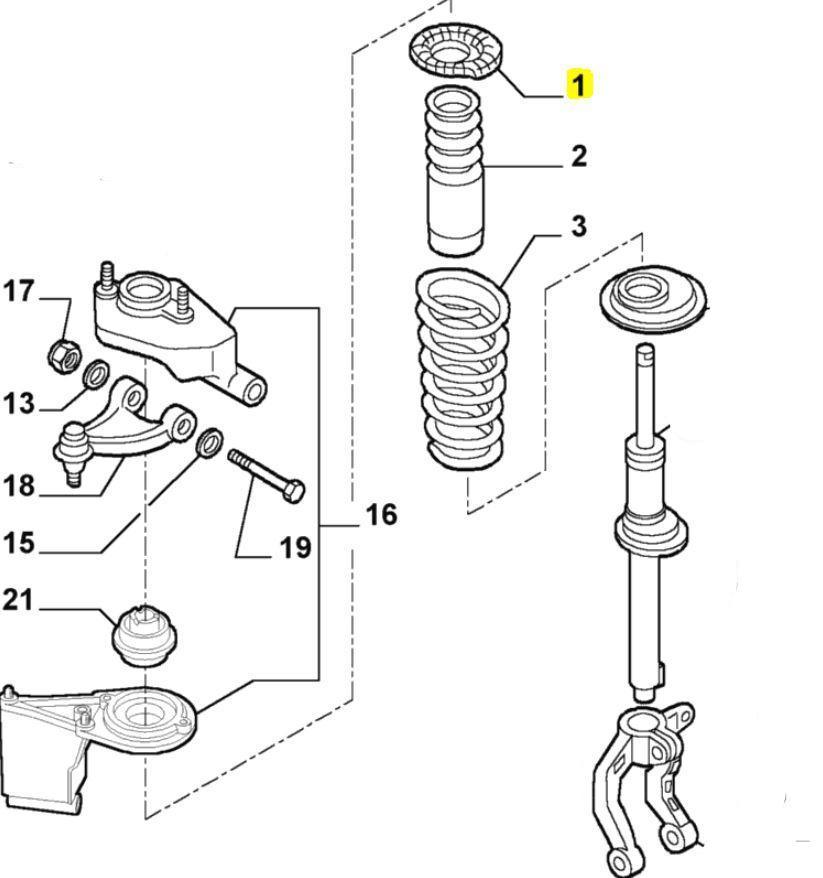 1
2
3
17
13
18
15
19
16
21