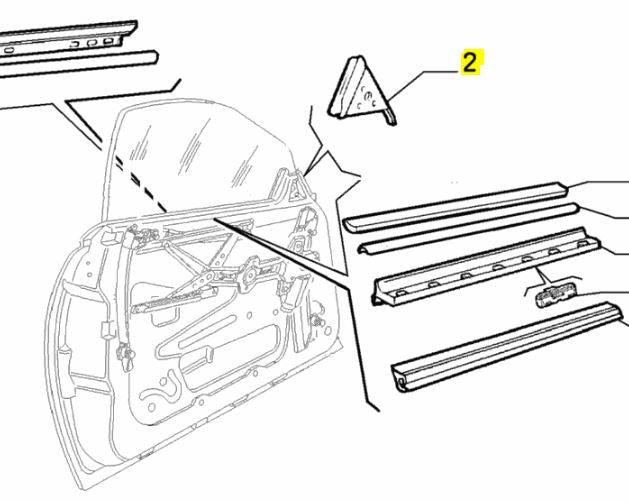 2