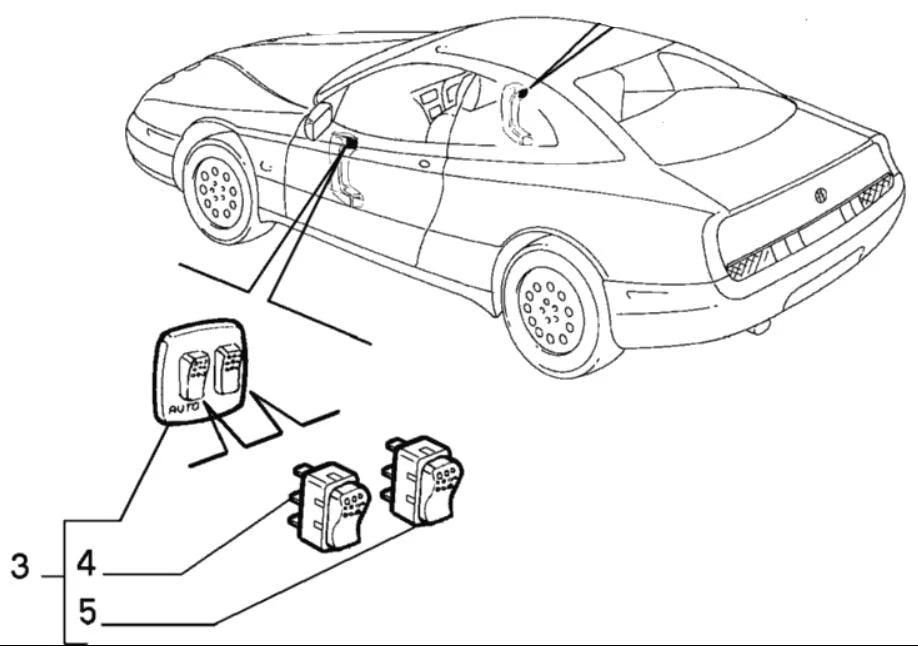 AUTO
3
4
5