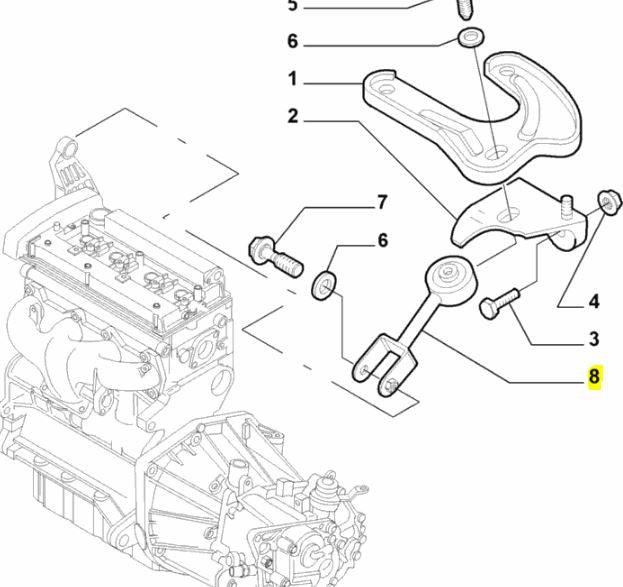 5
6
1
2
7
6
4
3
8