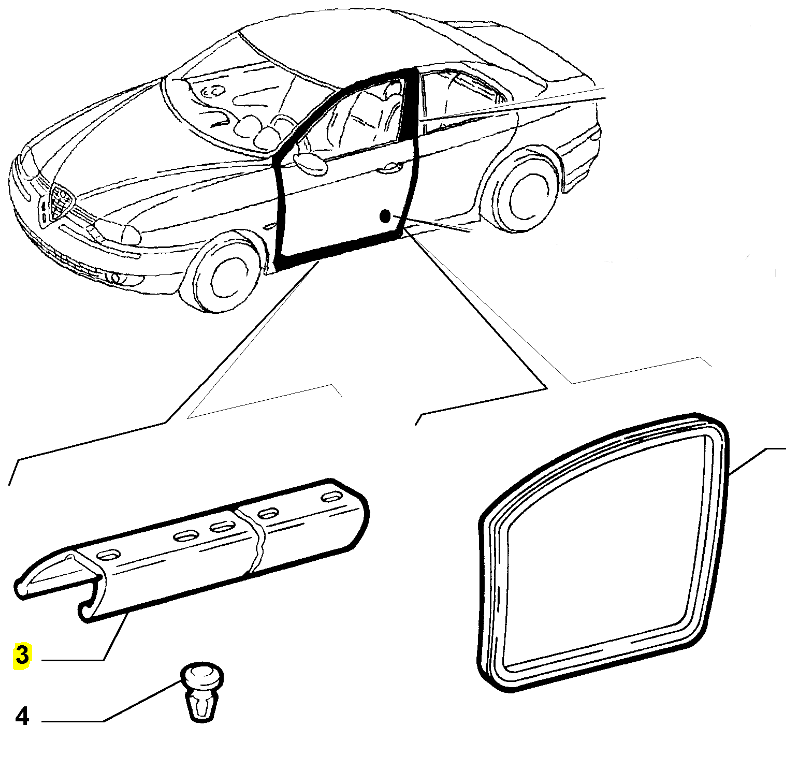 3
4