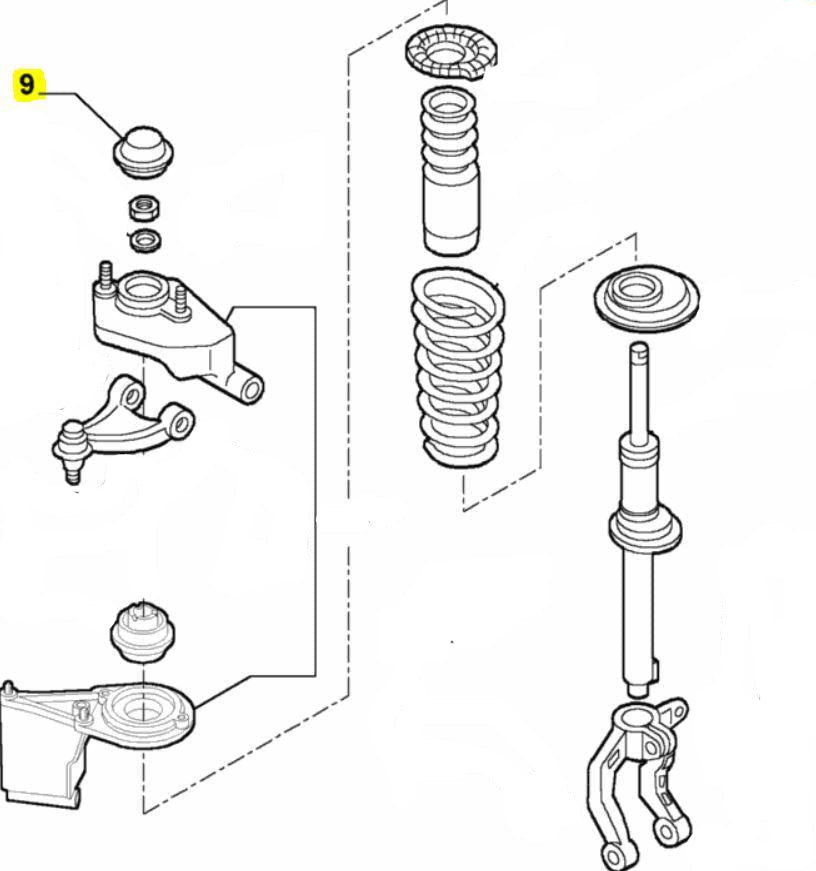 9