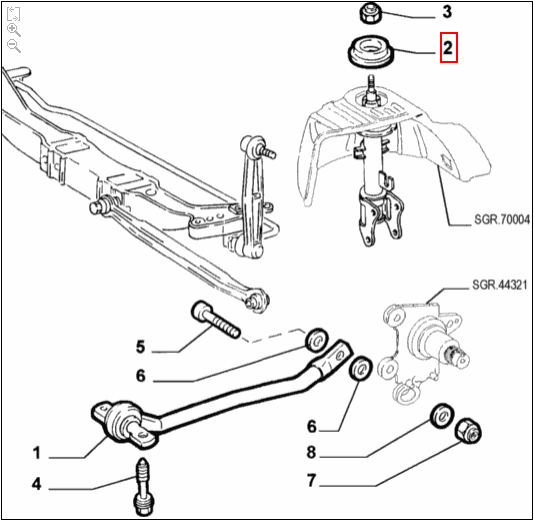 3
2
SGR.70004
SGR.44321
5
6
6
1
8
4
7