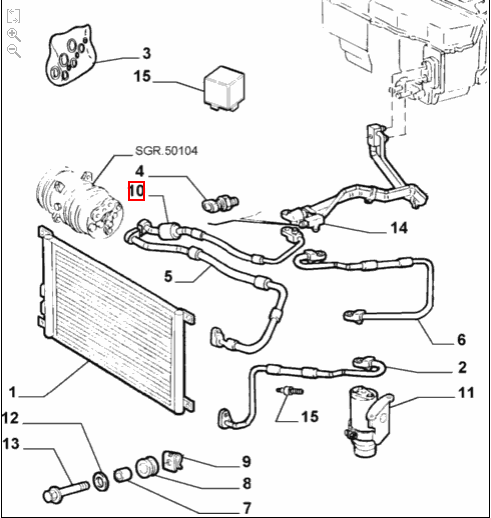 3
15
SGR.50104
4
10
14
5
6
2
11
1
15
12
13
9
8
7