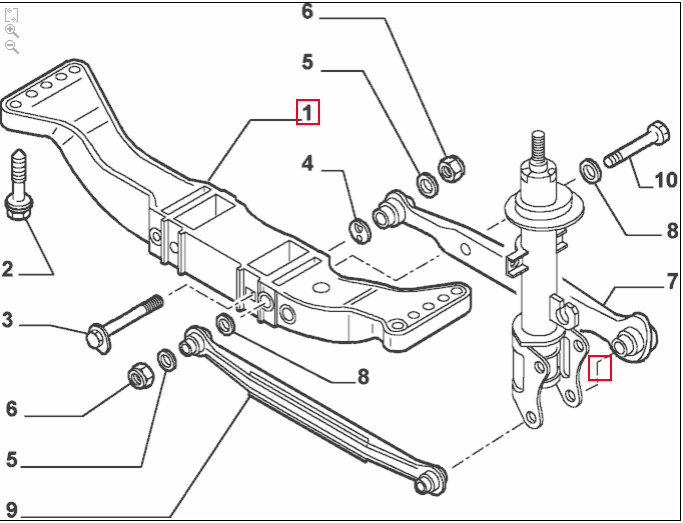 6
5
1
4
10
8
2
7
3
8
6
5
9